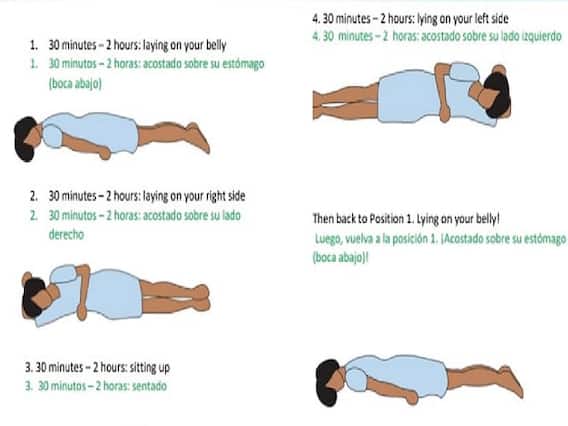 1. 30 minutes – 2 hours: laying on your belly
1. 30 minutos – 2 horas: acostado sobre su estómago (boca abajo)

2. 30 minutes – 2 hours: laying on your right side
2. 30 minutos – 2 horas: acostado sobre su lado derecho

3. 30 minutes – 2 hours: sitting up
3. 30 minutos – 2 horas: sentado

4. 30 minutes – 2 hours: lying on your left side
4. 30 minutos – 2 horas: acostado sobre su lado izquierdo

Then back to Position 1. Lying on your belly!
Luego, vuelva a la posición 1. ¡Acostado sobre su estómago (boca abajo)!